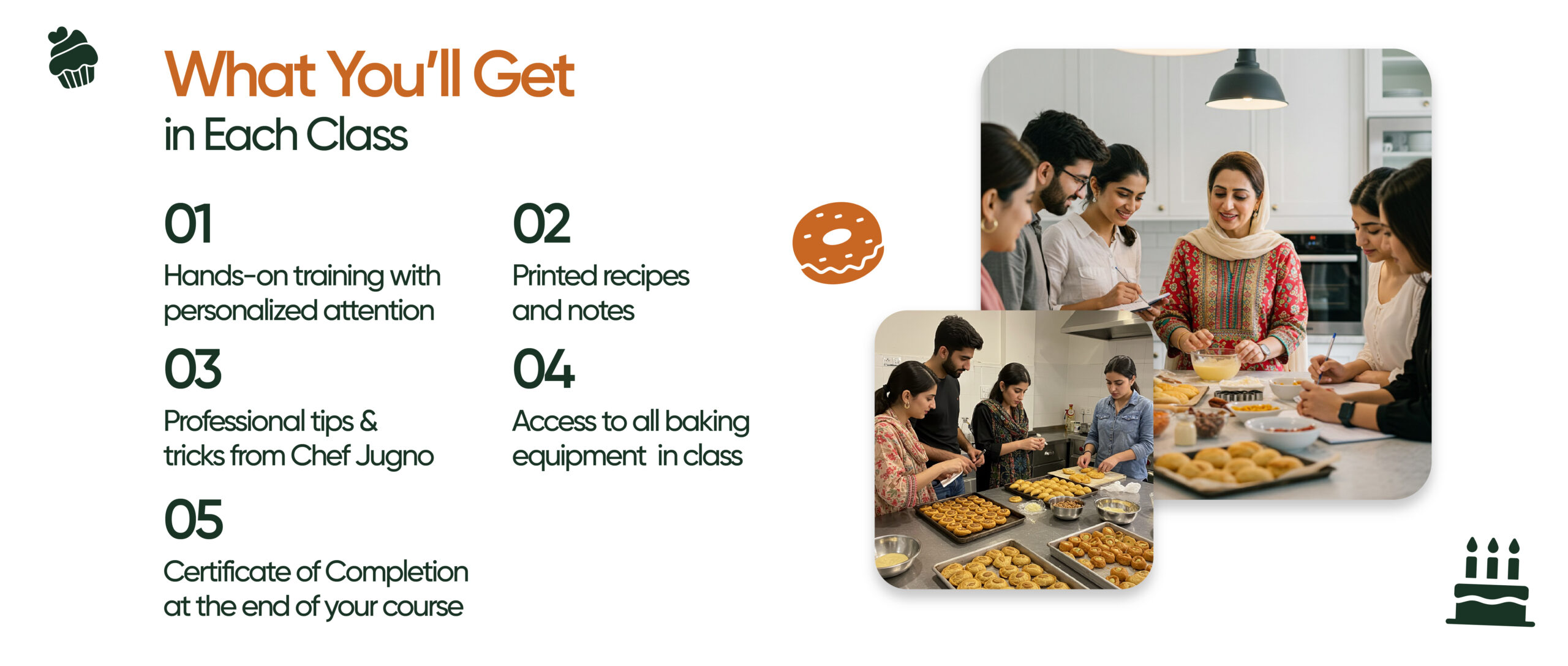 What You'll Get
in Each Class

01
Hands-on training with personalized attention

02
Printed recipes and notes

03
Professional tips & tricks from Chef Jugno

04
Access to all baking equipment in class

05
Certificate of Completion at the end of your course